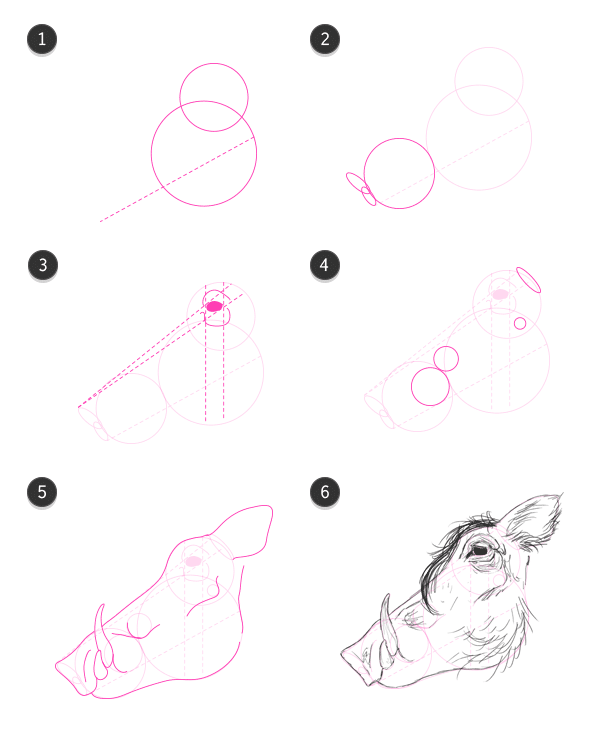 1
2
3
4
5
6