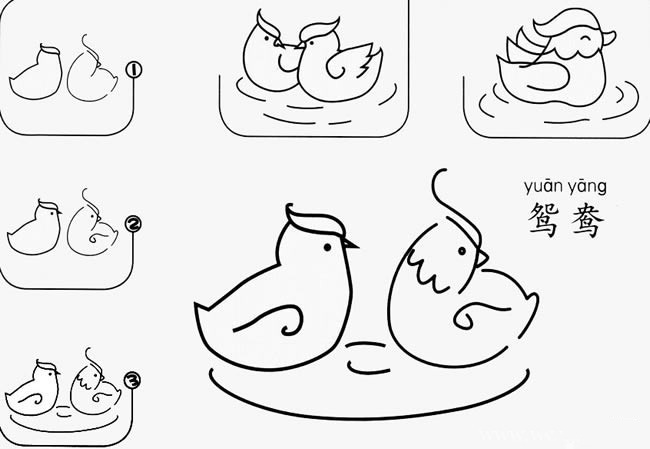 ①

②

③

yuān yāng
鸳鸯